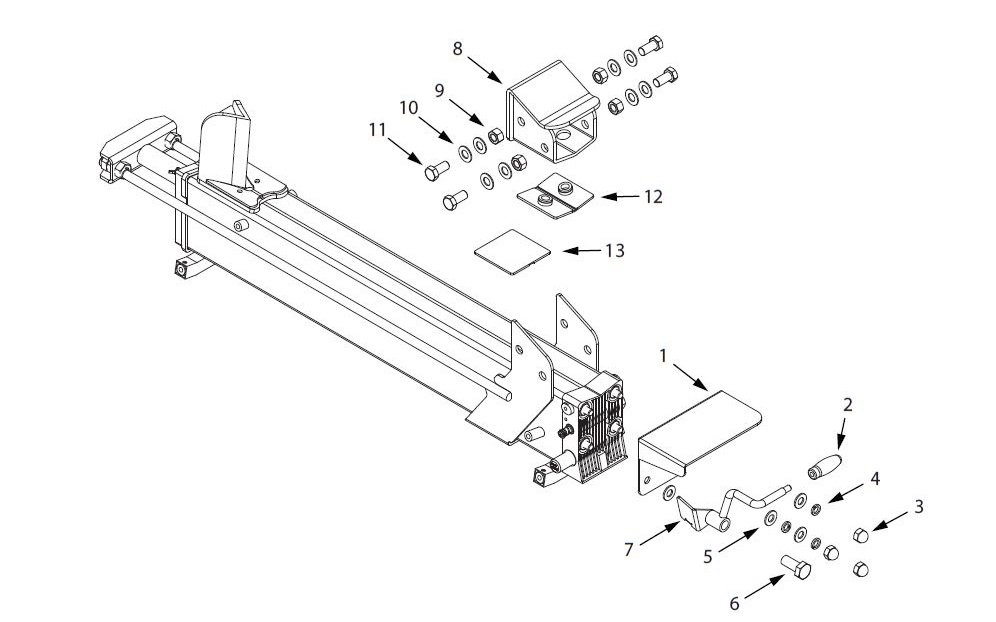 8
9
10
11
12
13
1
2
4
3
7
5
6